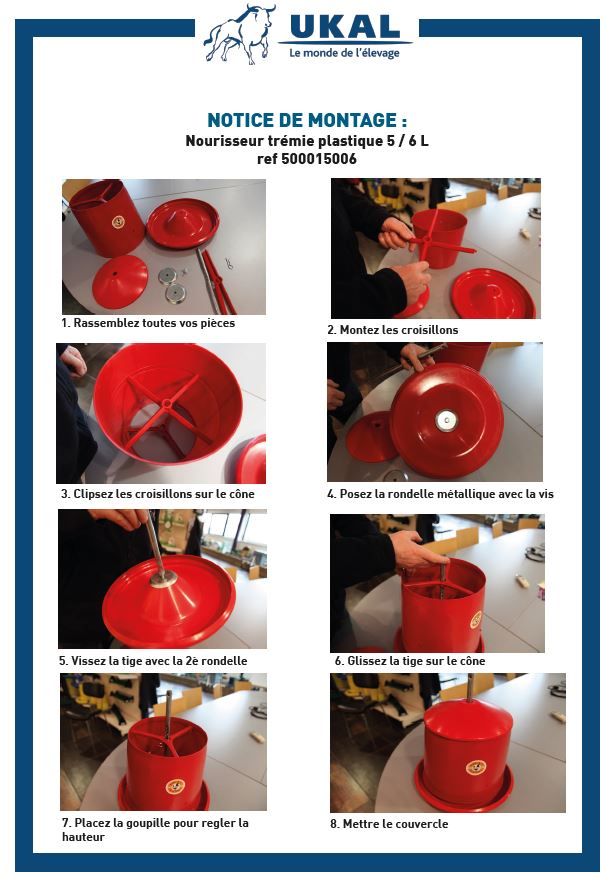 UKAL
Le monde de l'élevage

NOTICE DE MONTAGE :
Nourisseur trémie plastique 5 / 6 L
ref 500015006

1. Rassemblez toutes vos pièces

2. Montez les croisillons

3. Clipsez les croisillons sur le cône

4. Posez la rondelle métallique avec la vis

5. Vissez la tige avec la 2è rondelle

6. Glissez la tige sur le cône

7. Placez la goupille pour regler la hauteur

8. Mettre le couvercle