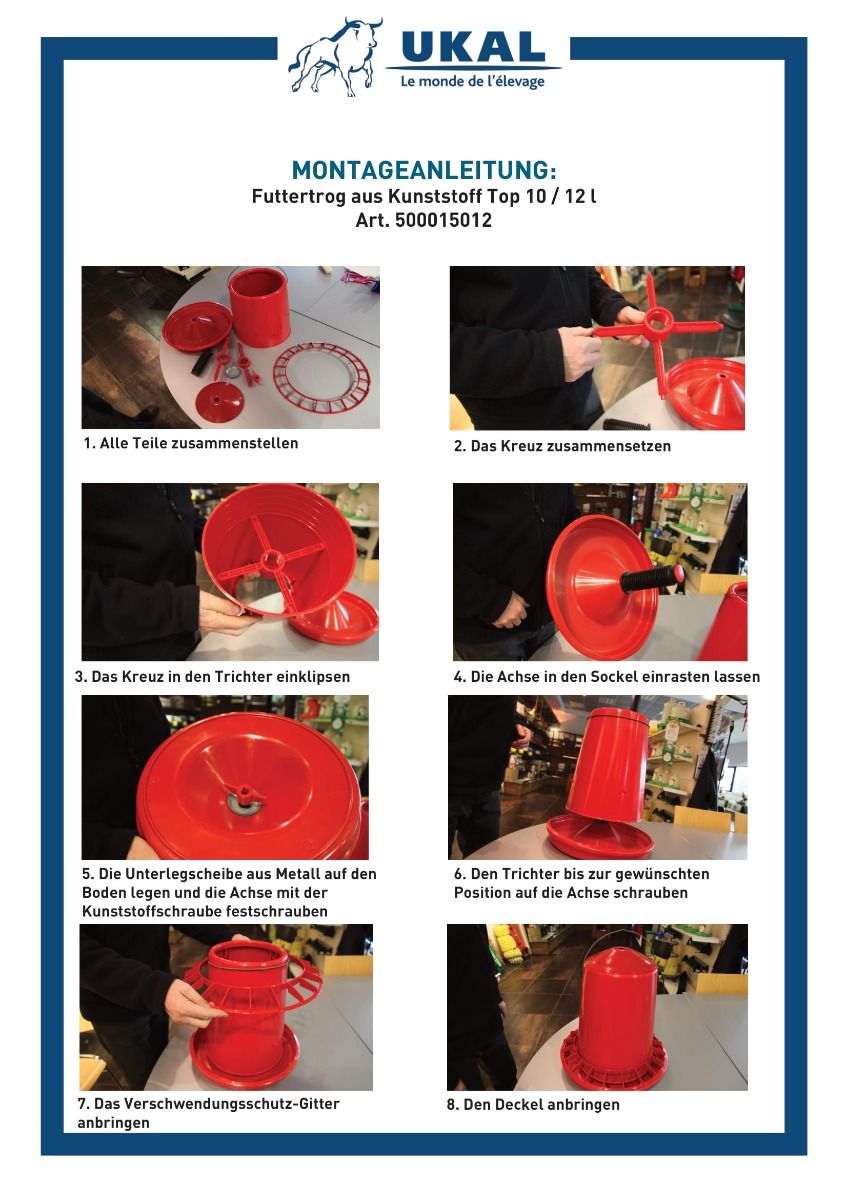 UKAL
Le monde de l'élevage

MONTAGEANLEITUNG:
Futtertrog aus Kunststoff Top 10 / 12 l
Art. 500015012

1. Alle Teile zusammenstellen

2. Das Kreuz zusammensetzen

3. Das Kreuz in den Trichter einklipsen

4. Die Achse in den Sockel einrasten lassen

5. Die Unterlegscheibe aus Metall auf den Boden legen und die Achse mit der Kunststoffschraube festschrauben

6. Den Trichter bis zur gewünschten Position auf die Achse schrauben

7. Das Verschwendungsschutz-Gitter anbringen

8. Den Deckel anbringen