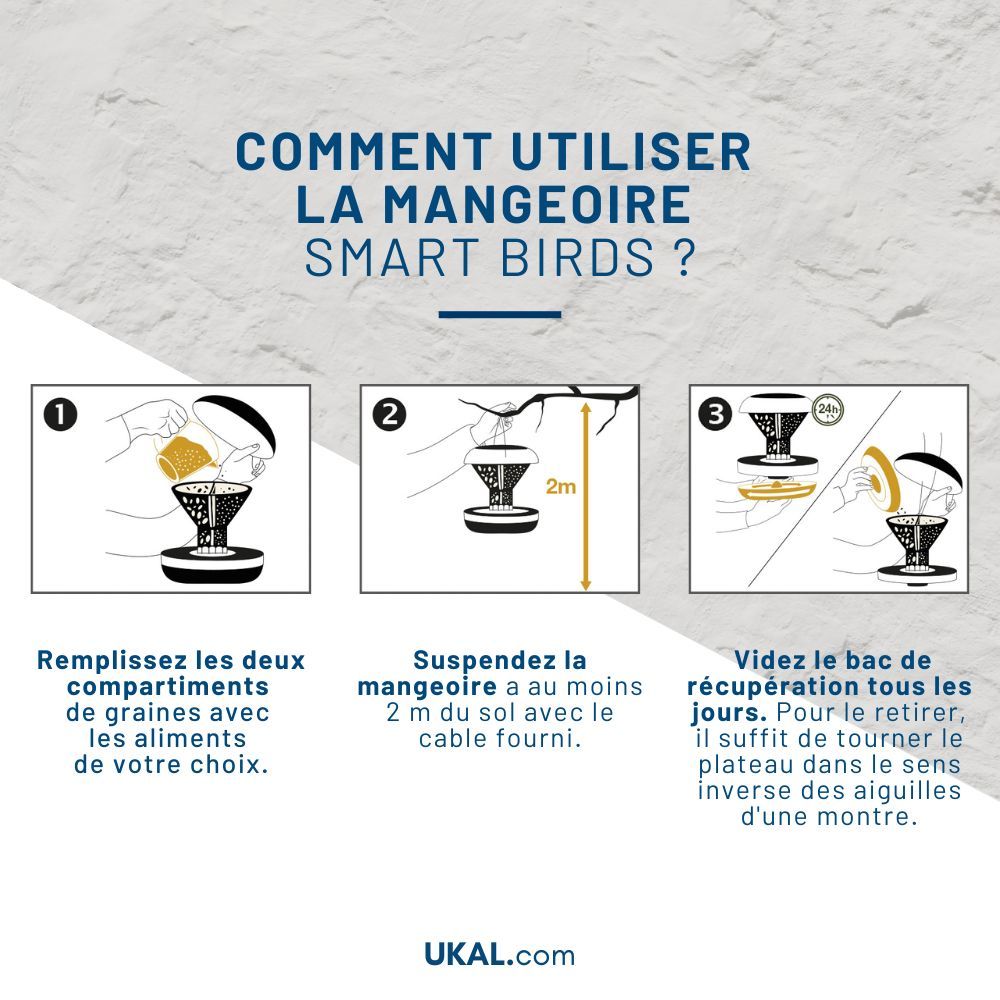 COMMENT UTILISER LA MANGEOIRE SMART BIRDS ?

1

2

2m

3

24h

Remplissez les deux compartiments de graines avec les aliments de votre choix.

Suspendez la mangeoire a au moins 2 m du sol avec le cable fourni.

Videz le bac de récupération tous les jours. Pour le retirer, il suffit de tourner le plateau dans le sens inverse des aiguilles d'une montre.

UKAL.com