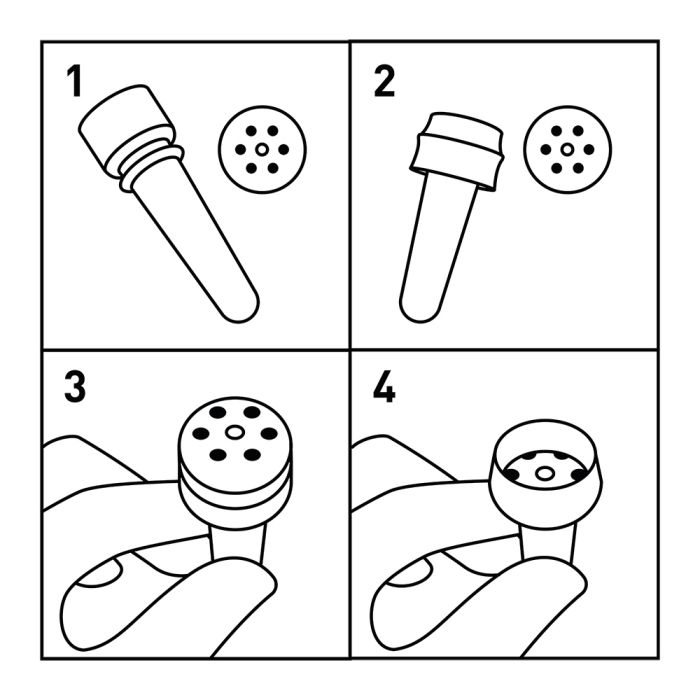 1

2

3

4